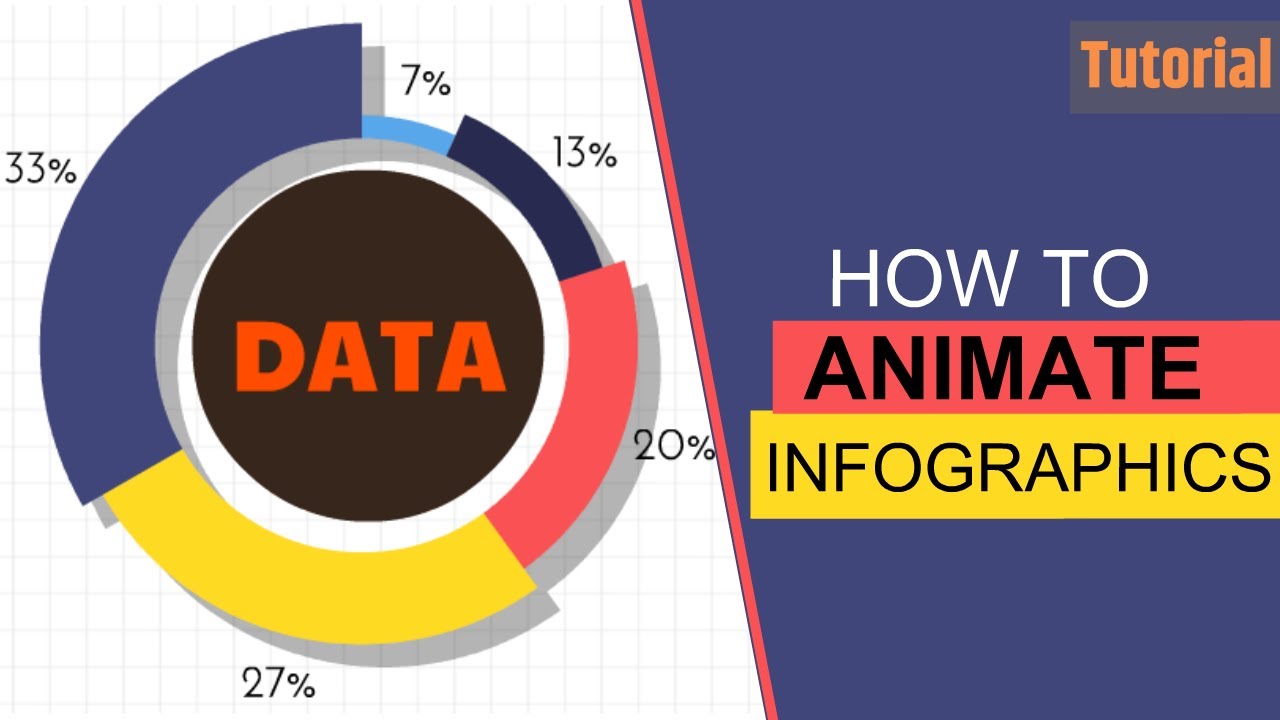 7%

13%

33%

DATA

20%

27%

Tutorial

HOW TO

ANIMATE

INFOGRAPHICS