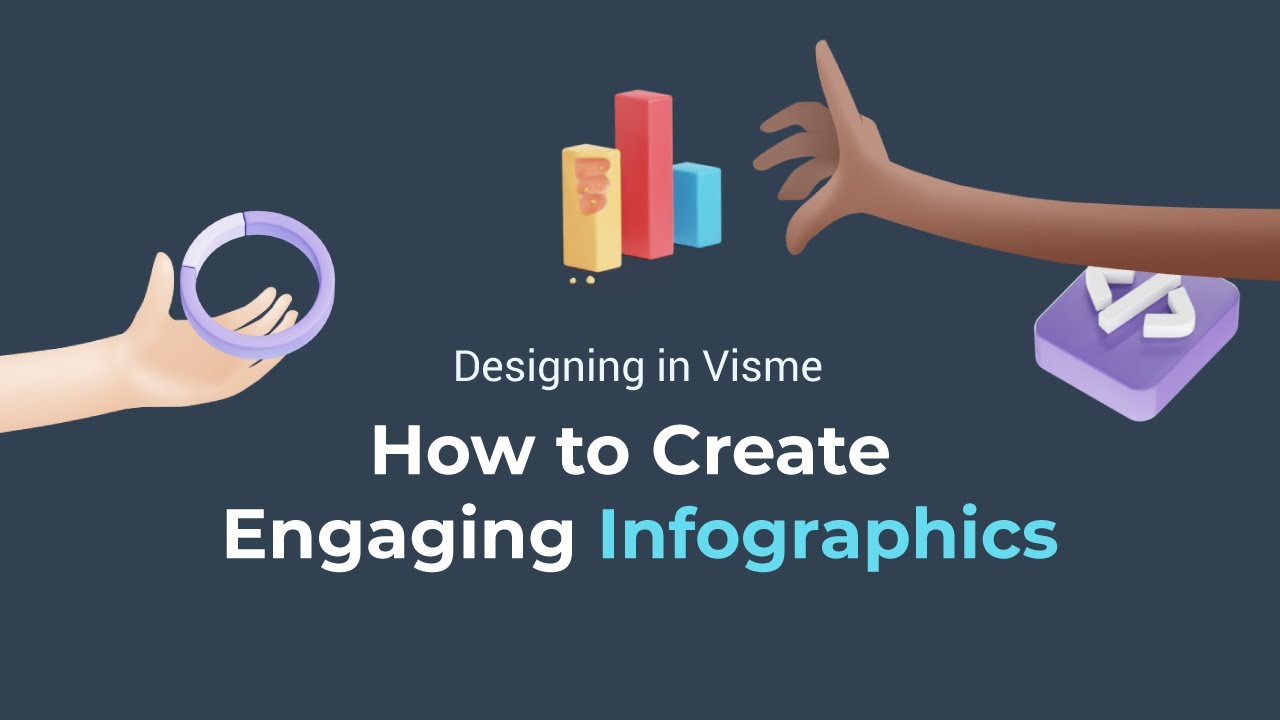 Designing in Visme

How to Create Engaging Infographics