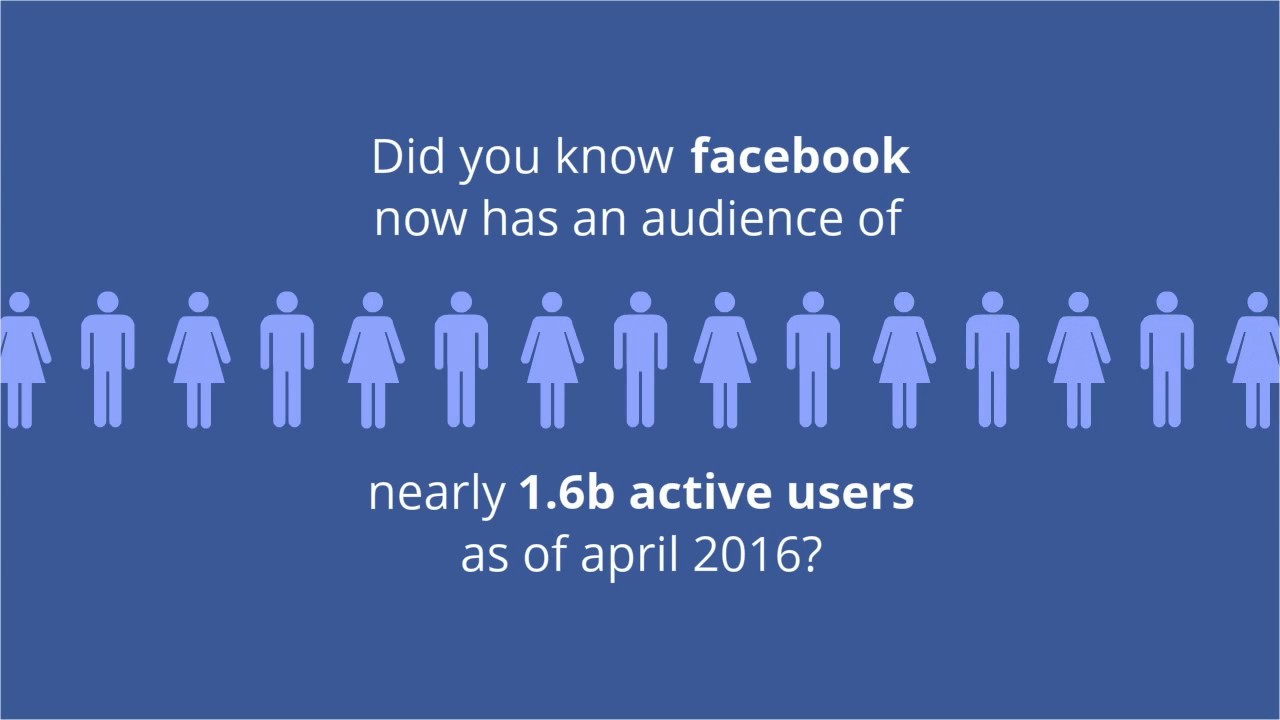 Did you know facebook now has an audience of

nearly 1.6b active users as of april 2016?