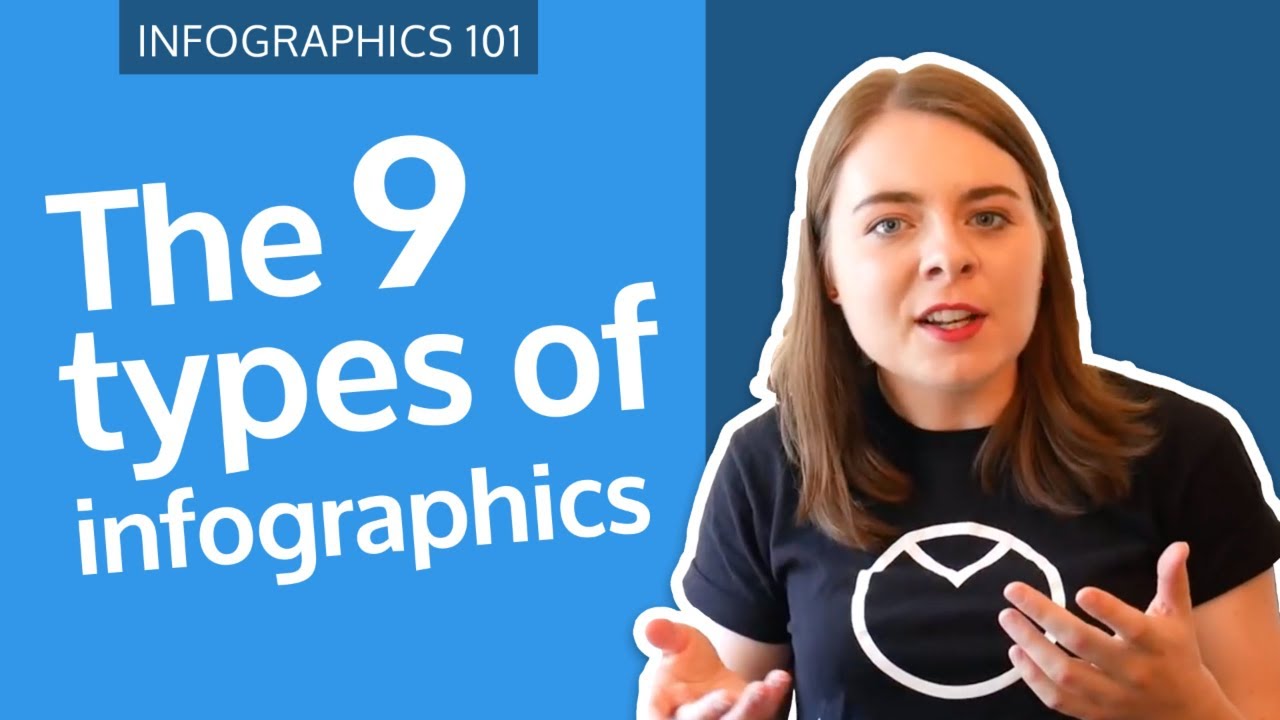 INFOGRAPHICS 101

The 9 types of infographics